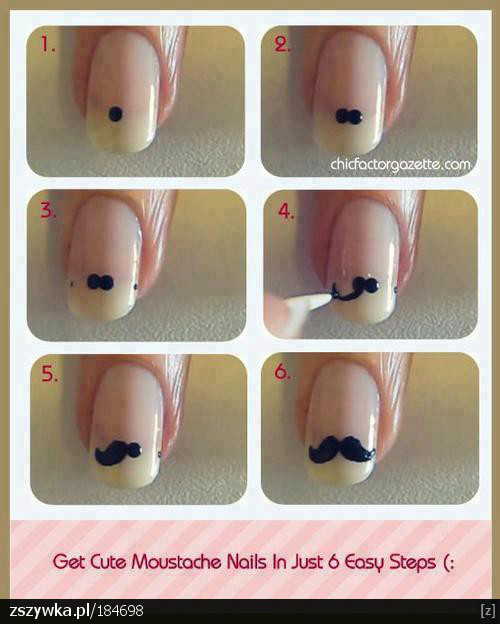 1.

2.

chicfactorgazette.com

3.

4.

5.

6.

Get Cute Moustache Nails In Just 6 Easy Steps (:

zszywka.pl/184698

[z]