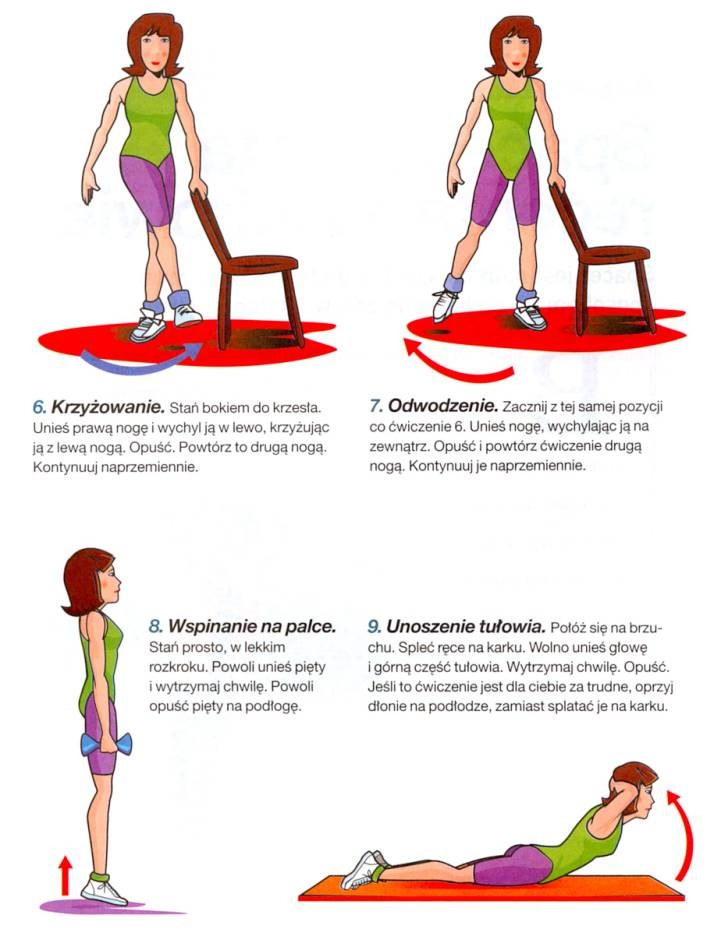 6. Krzyżowanie. Stań bokiem do krzesła. Unieś prawą nogę i wychyl ją w lewo, krzyżując ją z lewą nogą. Opuść. Powtórz to drugą nogą. Kontynuuj naprzemiennie.

7. Odwodzenie. Zacznij z tej samej pozycji co ćwiczenie 6. Unieś nogę, wychylając ją na zewnątrz. Opuść i powtórz ćwiczenie drugą nogą. Kontynuuj je naprzemiennie.

8. Wspinanie na palce. Stań prosto, w lekkim rozkroku. Powoli unieś pięty i wytrzymaj chwilę. Powoli opuść pięty na podłogę.

9. Unoszenie tułowia. Połóż się na brzuchu. Spleć ręce na karku. Wolno unieś głowę i górną część tułowia. Wytrzymaj chwilę. Opuść. Jeśli to ćwiczenie jest dla ciebie za trudne, oprzyj dłonie na podłodze, zamiast splatać je na karku.